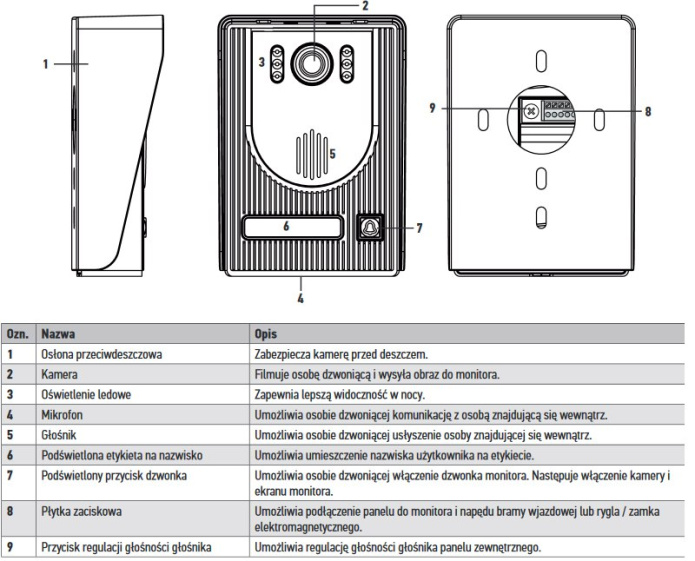 1
2
3
5
6
7
4
9
8

| Ozn. | Nazwa | Opis |
|---|---|---|
| 1 | Osłona przeciwdeszczowa | Zabezpiecza kamerę przed deszczem. |
| 2 | Kamera | Filmuje osobę dzwoniącą i wysyła obraz do monitora. |
| 3 | Oświetlenie ledowe | Zapewnia lepszą widoczność w nocy. |
| 4 | Mikrofon | Umożliwia osobie dzwoniącej komunikację z osobą znajdującą się wewnątrz. |
| 5 | Głośnik | Umożliwia osobie dzwoniącej usłyszenie osoby znajdującej się wewnątrz. |
| 6 | Podświetlona etykieta na nazwisko | Umożliwia umieszczenie nazwiska użytkownika na etykiecie. |
| 7 | Podświetlony przycisk dzwonka | Umożliwia osobie dzwoniącej włączenie dzwonka monitora. Następuje włączenie kamery i ekranu monitora. |
| 8 | Płytka zaciskowa | Umożliwia podłączenie panelu do monitora i napędu bramy wjazdowej lub rygla / zamka elektromagnetycznego. |
| 9 | Przycisk regulacji głośności głośnika | Umożliwia regulację głośności głośnika panelu zewnętrznego. |